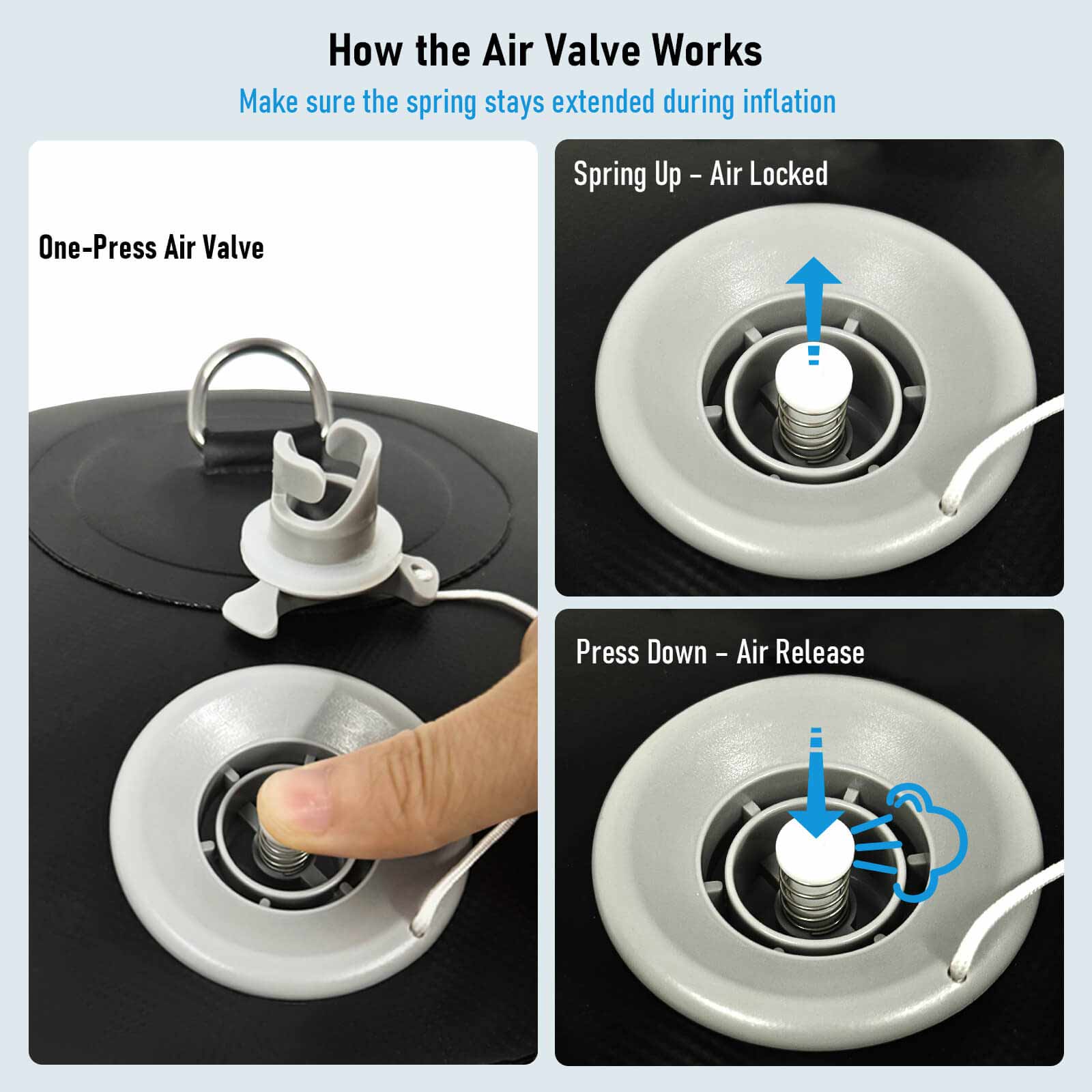 How the Air Valve Works
Make sure the spring stays extended during inflation

One-Press Air Valve

Spring Up – Air Locked

Press Down – Air Release